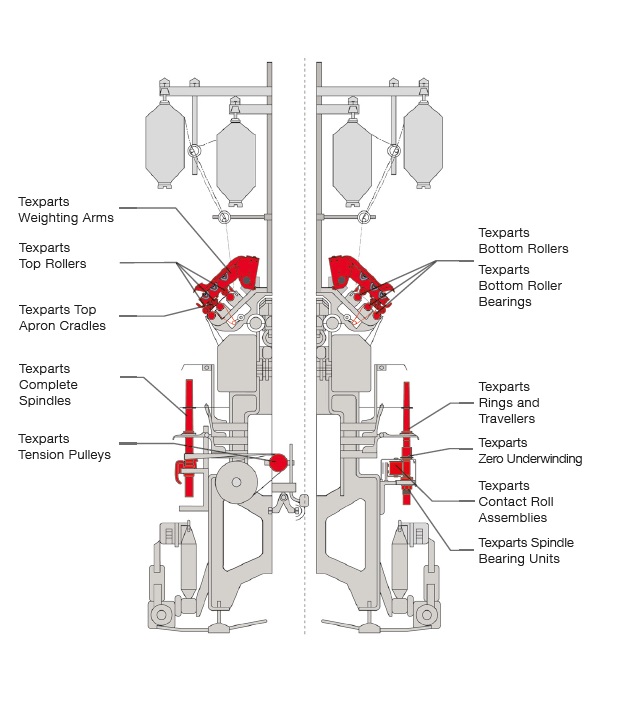 Texparts
Weighting Arms

Texparts
Top Rollers

Texparts Top
Apron Cradles

Texparts
Complete
Spindles

Texparts
Tension Pulleys

Texparts
Bottom Rollers

Texparts
Bottom Roller
Bearings

Texparts
Rings and
Travellers

Texparts
Zero Underwinding

Texparts
Contact Roll
Assemblies

Texparts Spindle
Bearing Units